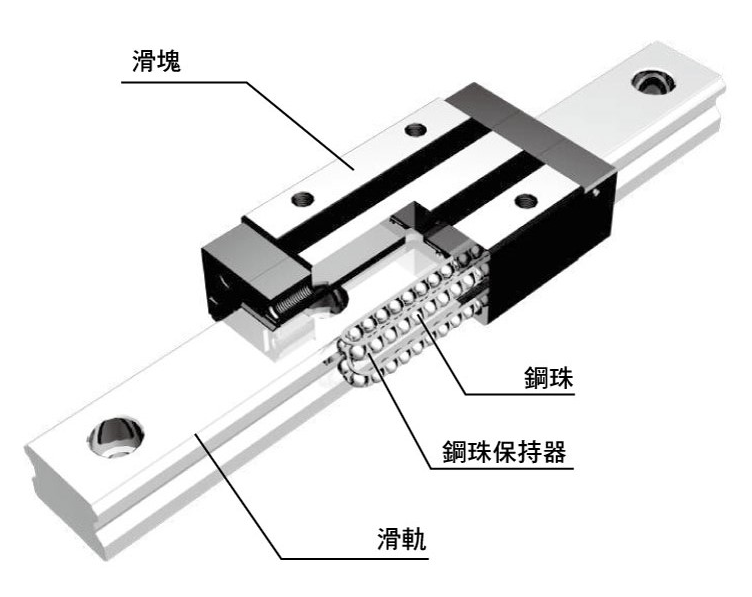 滑塊

鋼珠

鋼珠保持器

滑軌